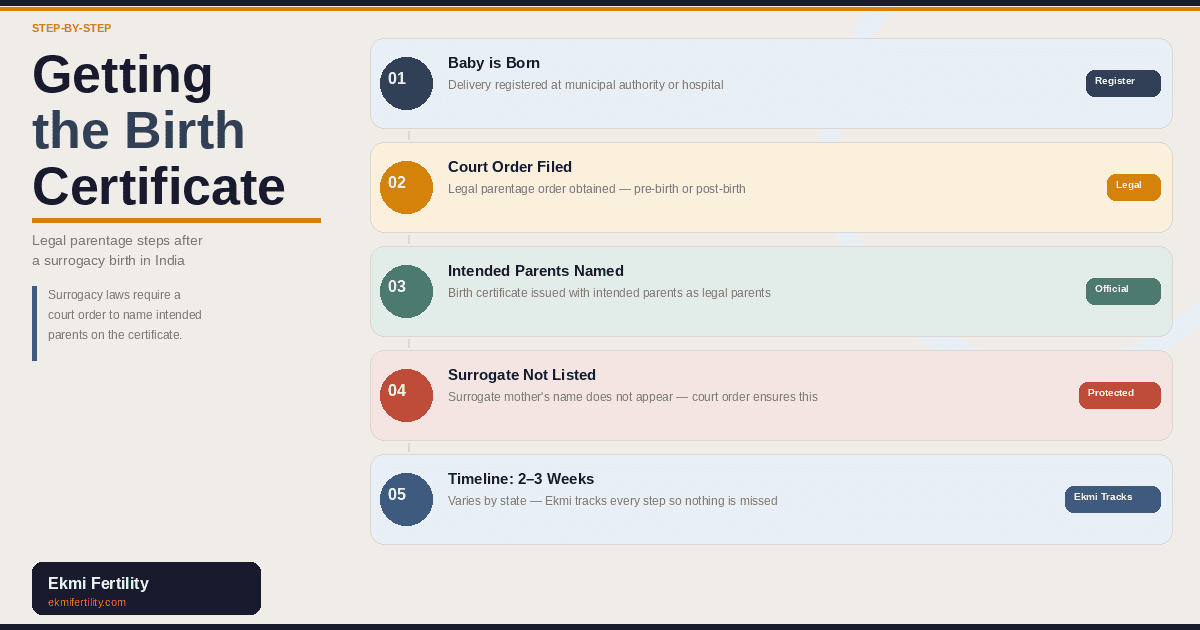 STEP-BY-STEP

Getting the Birth Certificate

Legal parentage steps after a surrogacy birth in India

Surrogacy laws require a court order to name intended parents on the certificate.

01
Baby is Born
Delivery registered at municipal authority or hospital
Register

02
Court Order Filed
Legal parentage order obtained — pre-birth or post-birth
Legal

03
Intended Parents Named
Birth certificate issued with intended parents as legal parents
Official

04
Surrogate Not Listed
Surrogate mother's name does not appear — court order ensures this
Protected

05
Timeline: 2–3 Weeks
Varies by state — Ekmi tracks every step so nothing is missed
Ekmi Tracks

Ekmi Fertility
ekmifertility.com